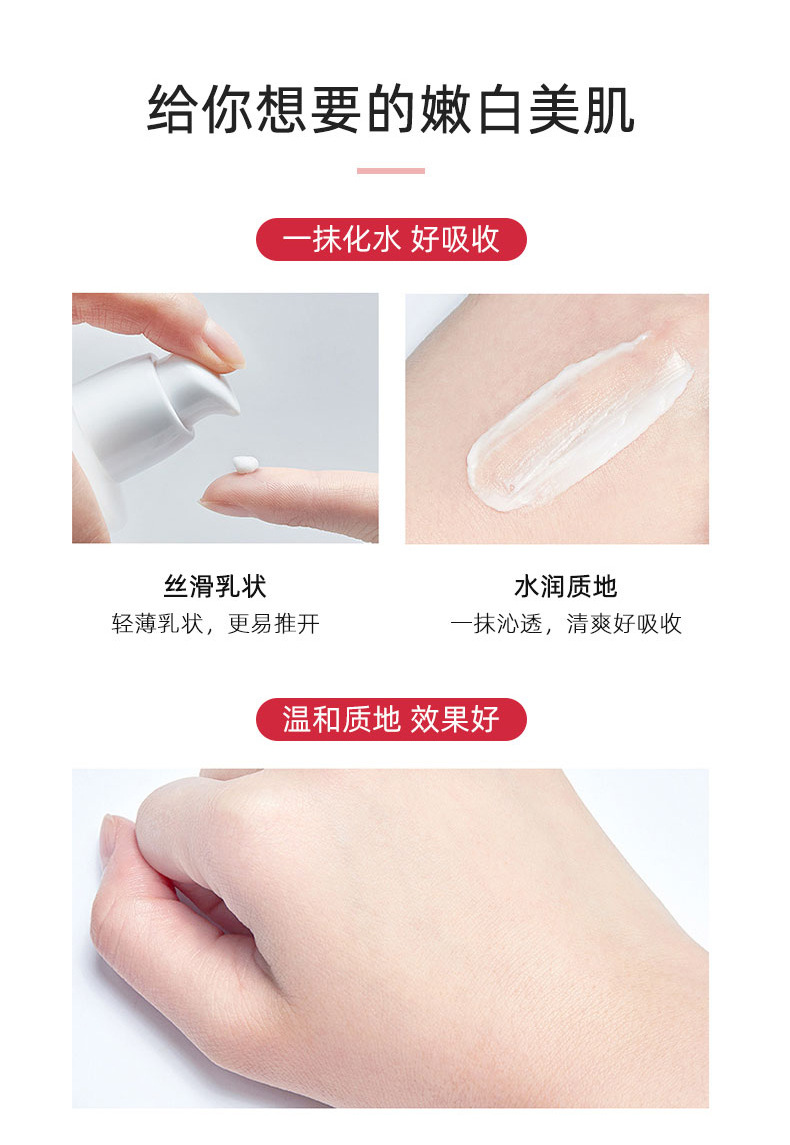 给你想要的嫩白美肌

一抹化水 好吸收

丝滑乳状
轻薄乳状，更易推开

水润质地
一抹沁透，清爽好吸收

温和质地 效果好