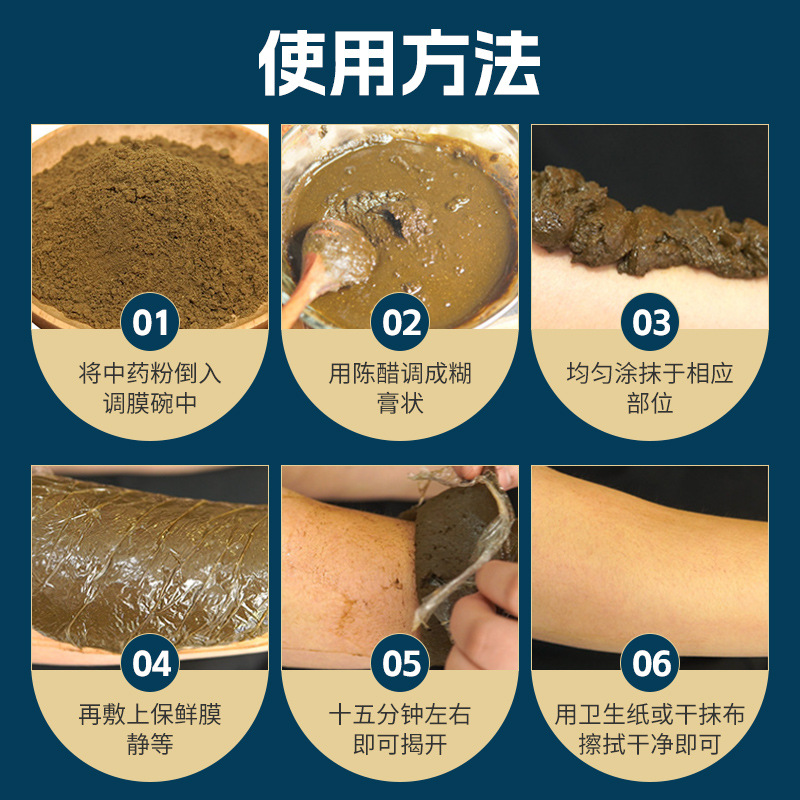 使用方法

01
将中药粉倒入调膜碗中

02
用陈醋调成糊膏状

03
均匀涂抹于相应部位

04
再敷上保鲜膜静等

05
十五分钟左右即可揭开

06
用卫生纸或干抹布擦拭干净即可