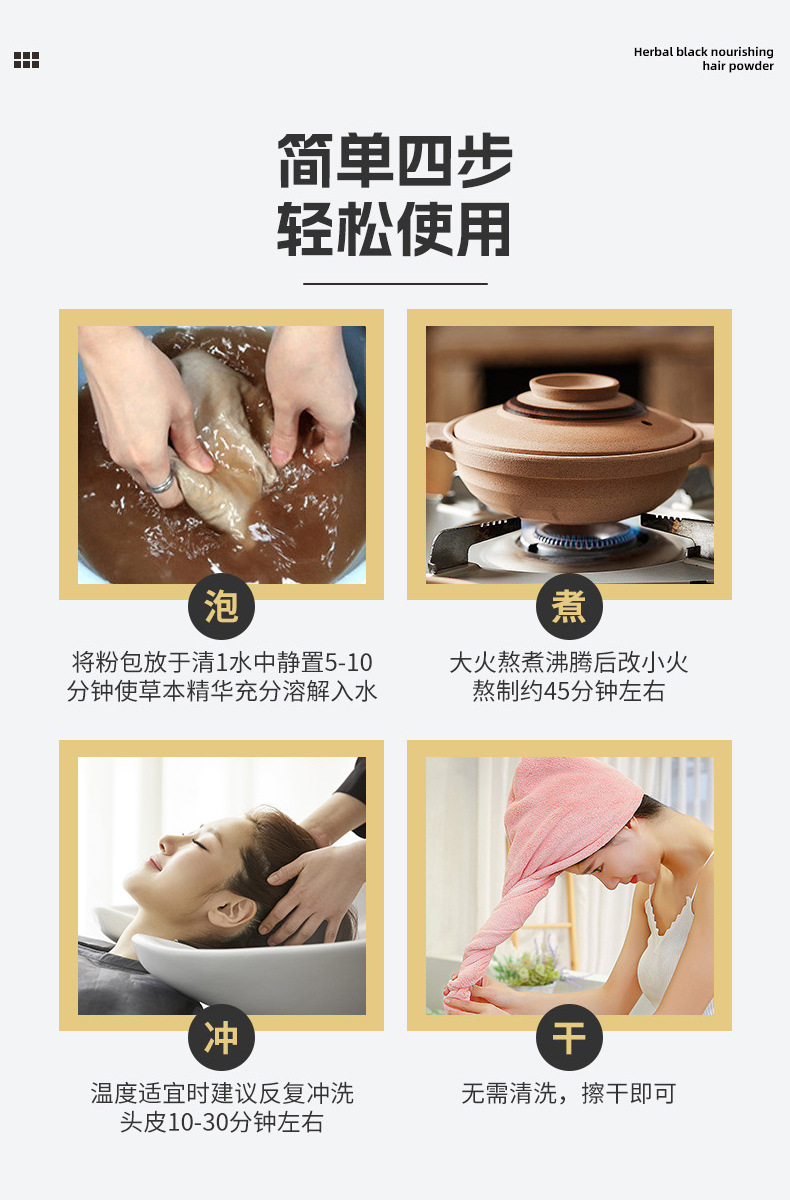 Herbal black nourishing hair powder

简单四步
轻松使用

泡
将粉包放于清1水中静置5-10分钟使草本精华充分溶解入水

煮
大火熬煮沸腾后改小火熬制约45分钟左右

冲
温度适宜时建议反复冲洗头皮10-30分钟左右

干
无需清洗，擦干即可